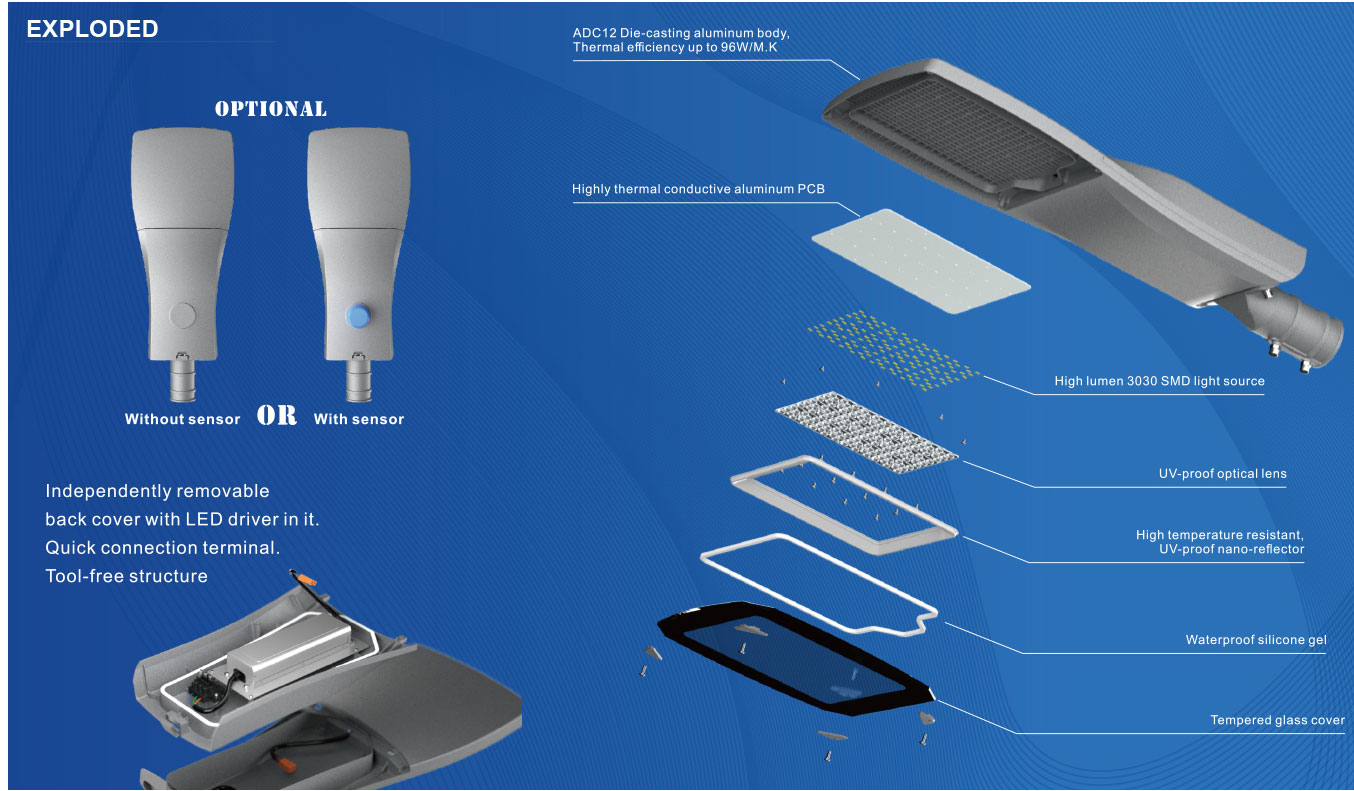 EXPLODED

OPTIONAL

Without sensor OR With sensor

Independently removable back cover with LED driver in it. Quick connection terminal. Tool-free structure

ADC12 Die-casting aluminum body, Thermal efficiency up to 96W/M.K

Highly thermal conductive aluminum PCB

High lumen 3030 SMD light source

UV-proof optical lens

High temperature resistant, UV-proof nano-reflector

Waterproof silicone gel

Tempered glass cover